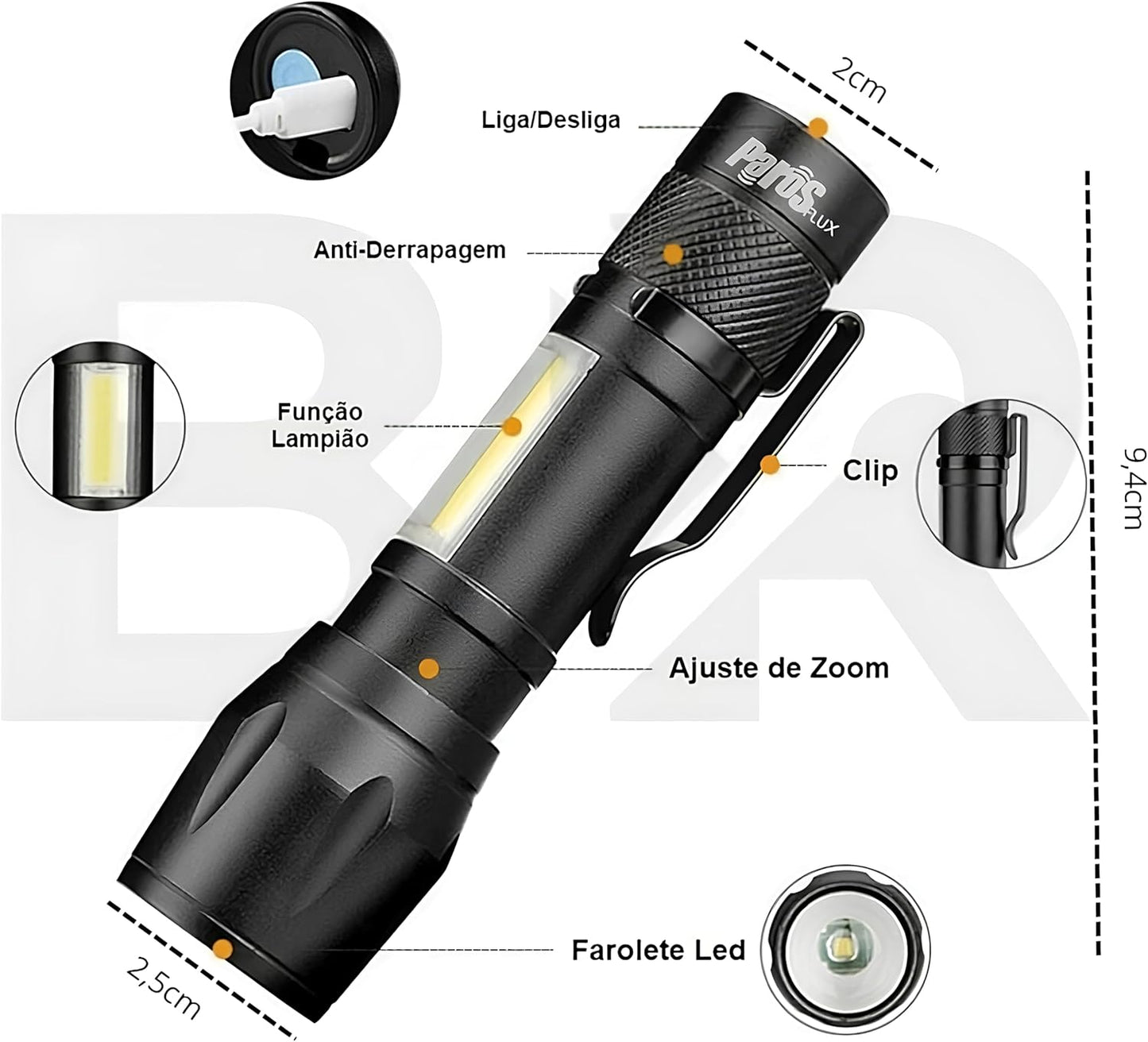 2cm

Liga/Desliga

Paros FLUX

Anti-Derrapagem

Função Lampião

Clip

9,4cm

Ajuste de Zoom

Farolete Led

2,5cm