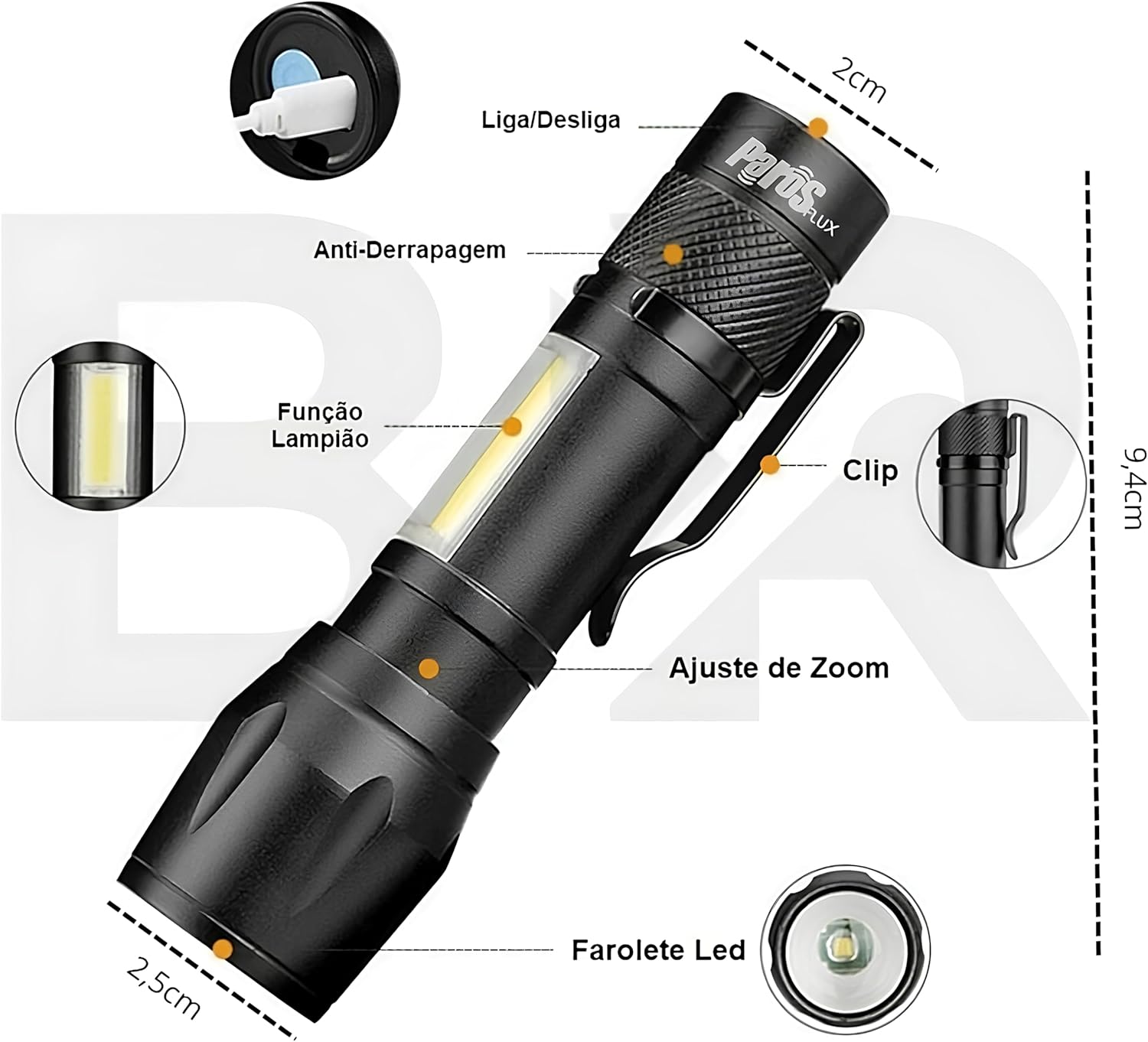 2cm

Liga/Desliga

Paros FLUX

Anti-Derrapagem

Função Lampião

Clip

9,4cm

Ajuste de Zoom

Farolete Led

2,5cm